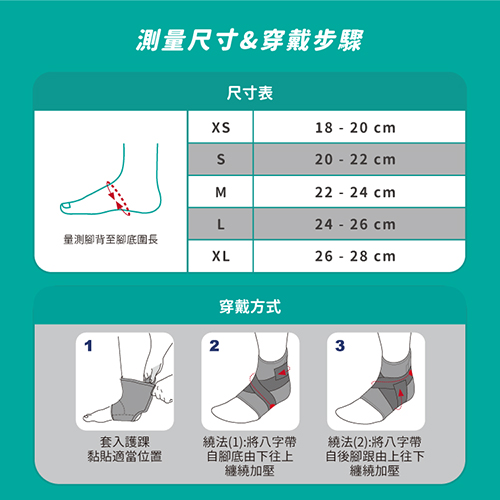 測量尺寸&穿戴步驟

尺寸表

量測腳背至腳底圍長

| XS | 18 - 20 cm |
|---|---|
| S | 20 - 22 cm |
| M | 22 - 24 cm |
| L | 24 - 26 cm |
| XL | 26 - 28 cm |

穿戴方式

1
套入護踝
黏貼適當位置

2
繞法(1):將八字帶
自腳底由下往上
纏繞加壓

3
繞法(2):將八字帶
自後腳跟由上往下
纏繞加壓