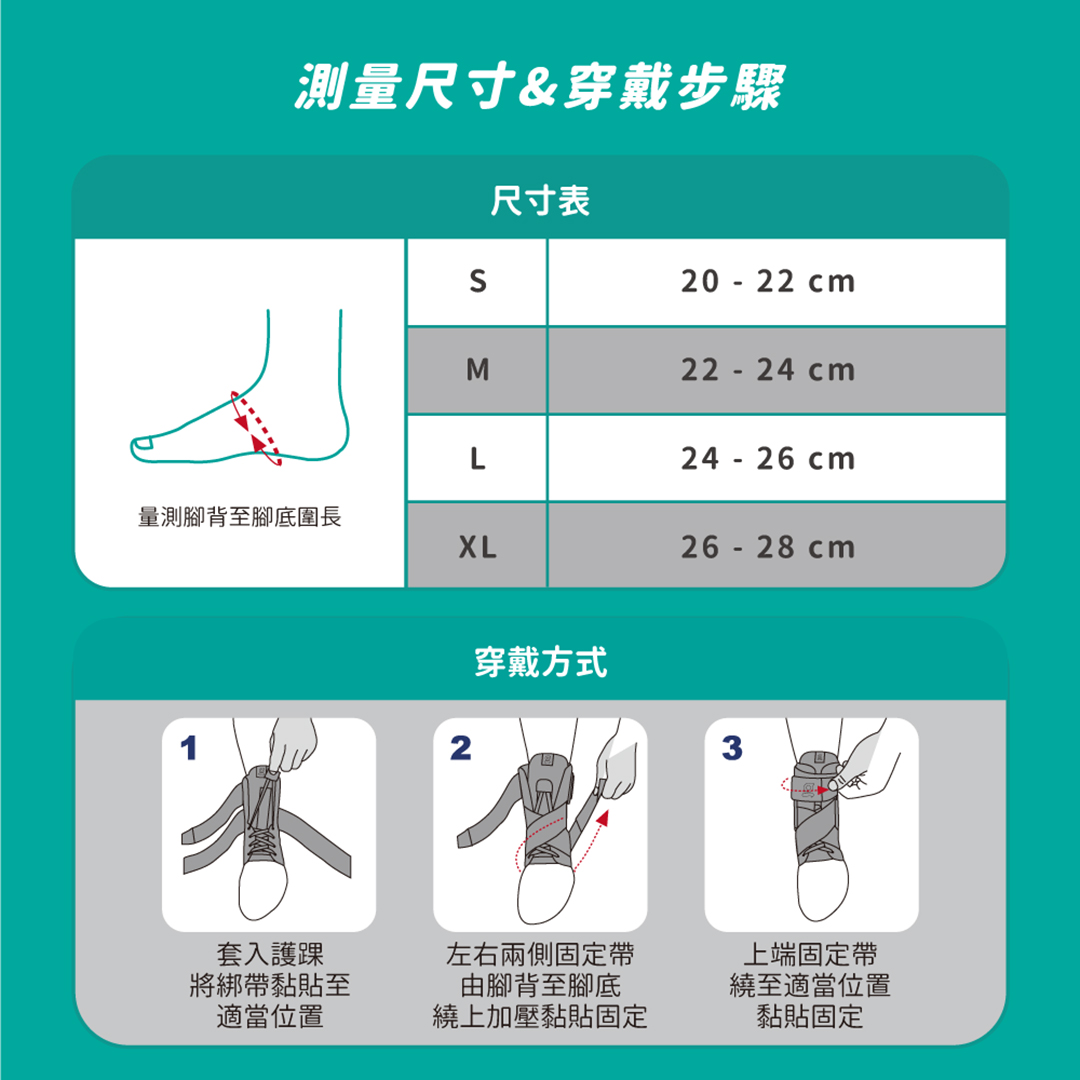 測量尺寸&穿戴步驟

尺寸表

量測腳背至腳底圍長

| S | 20 - 22 cm |
|---|---|
| M | 22 - 24 cm |
| L | 24 - 26 cm |
| XL | 26 - 28 cm |

穿戴方式

1
套入護踝
將綁帶黏貼至
適當位置

2
左右兩側固定帶
由腳背至腳底
繞上加壓黏貼固定

3
上端固定帶
繞至適當位置
黏貼固定